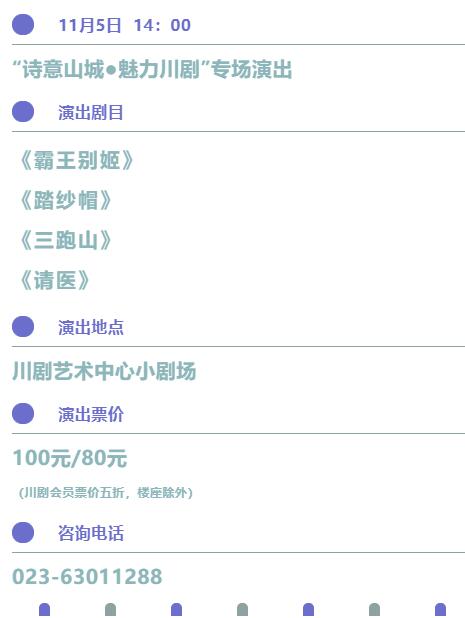 11月5日 14：00

“诗意山城●魅力川剧”专场演出

演出剧目

《霸王别姬》

《踏纱帽》

《三跑山》

《请医》

演出地点

川剧艺术中心小剧场

演出票价

100元/80元

（川剧会员票价五折，楼座除外）

咨询电话

023-63011288