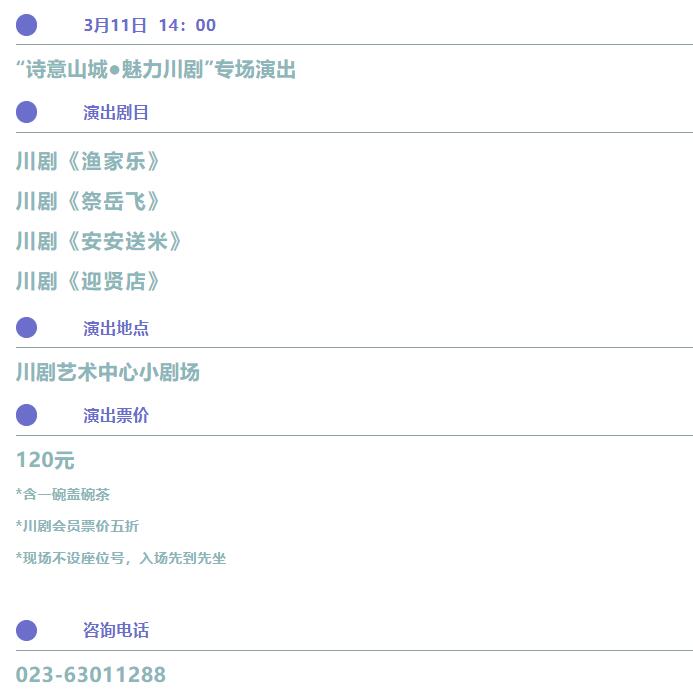 3月11日 14：00

“诗意山城●魅力川剧”专场演出

演出剧目

川剧《渔家乐》

川剧《祭岳飞》

川剧《安安送米》

川剧《迎贤店》

演出地点

川剧艺术中心小剧场

演出票价

120元

*含一碗盖碗茶

*川剧会员票价五折

*现场不设座位号，入场先到先坐

咨询电话

023-63011288