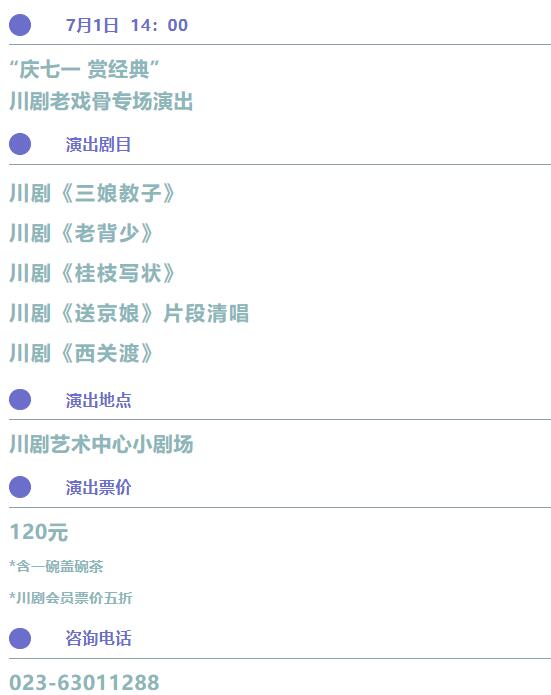 7月1日 14：00

“庆七一 赏经典”
川剧老戏骨专场演出

演出剧目

川剧《三娘教子》

川剧《老背少》

川剧《桂枝写状》

川剧《送京娘》片段清唱

川剧《西关渡》

演出地点

川剧艺术中心小剧场

演出票价

120元

*含一碗盖碗茶

*川剧会员票价五折

咨询电话

023-63011288