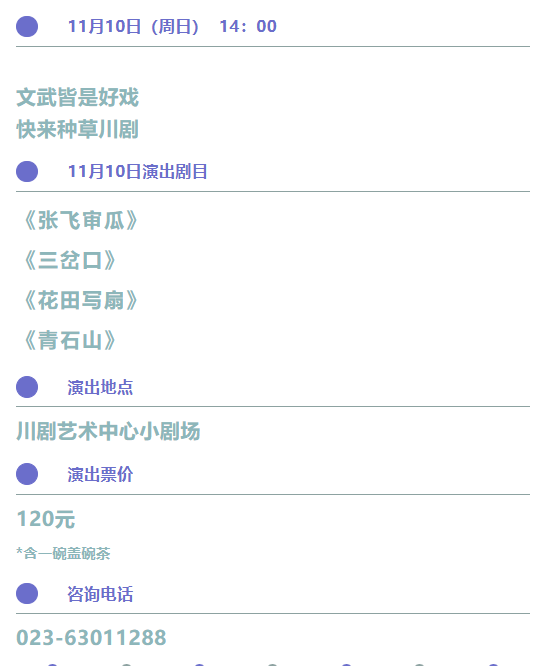 11月10日（周日） 14：00

文武皆是好戏
快来种草川剧

11月10日演出剧目

《张飞审瓜》
《三岔口》
《花田写扇》
《青石山》

演出地点

川剧艺术中心小剧场

演出票价

120元

*含一碗盖碗茶

咨询电话

023-63011288